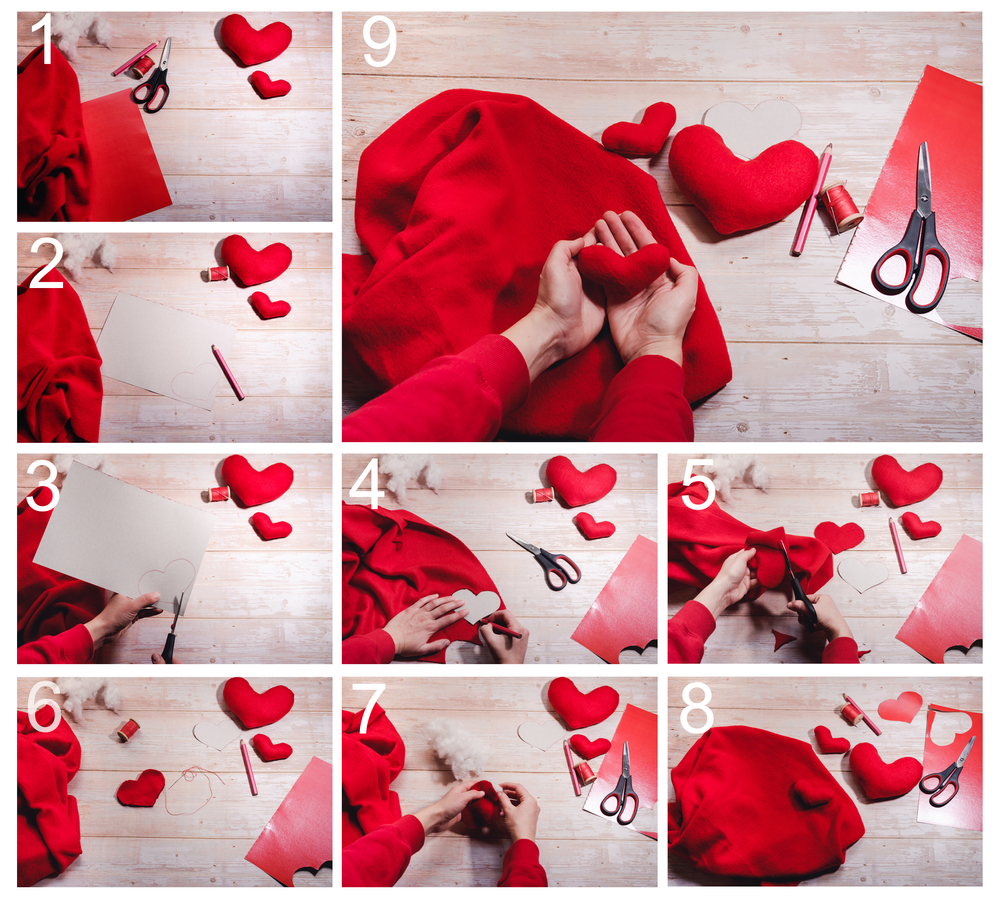 1
9
2
3
4
5
6
7
8